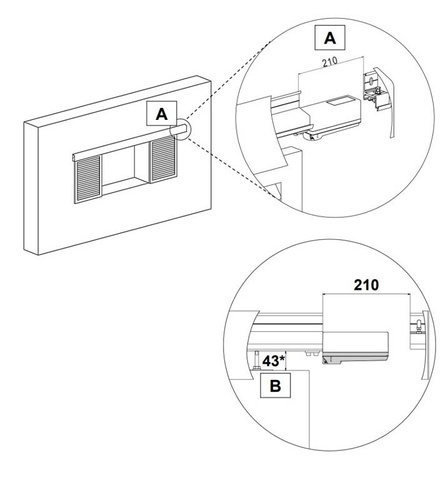 A

A

210

210

43*

B