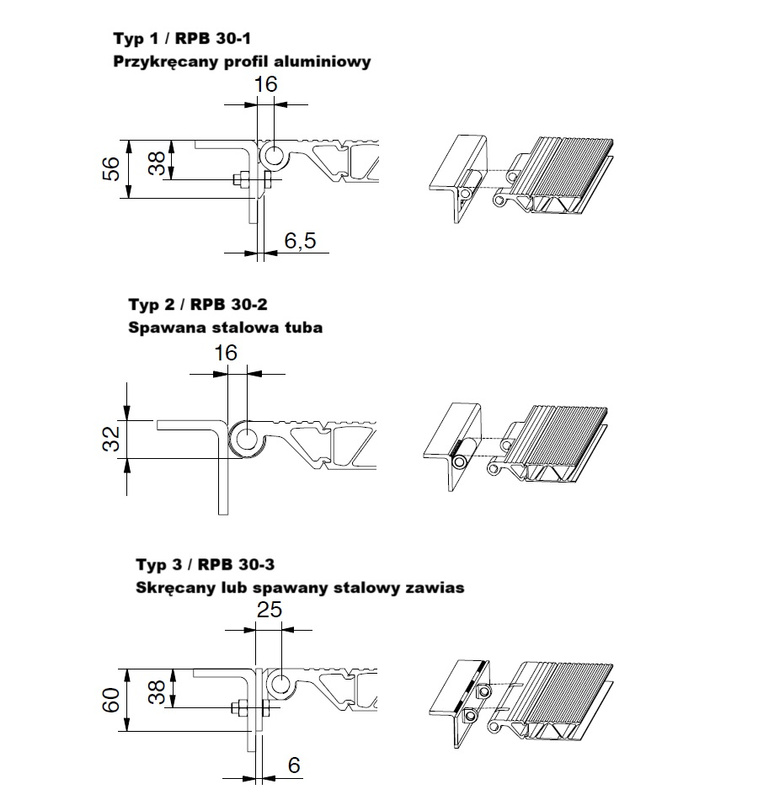 Typ 1 / RPB 30-1
Przykręcany profil aluminiowy

16
56
38
6,5

Typ 2 / RPB 30-2
Spawana stalowa tuba

16
32

Typ 3 / RPB 30-3
Skręcany lub spawany stalowy zawias

25
60
38
6