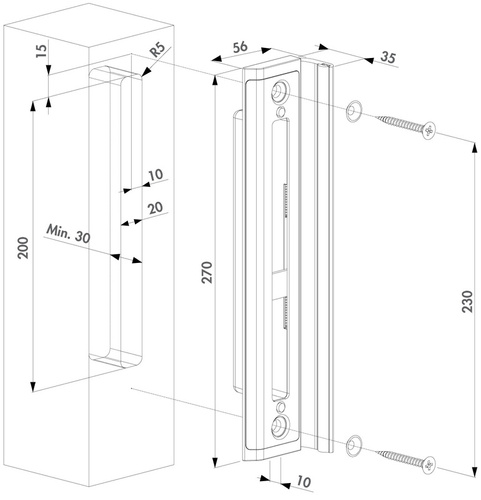 15
R5
56
35
10
20
Min. 30
200
270
230
10