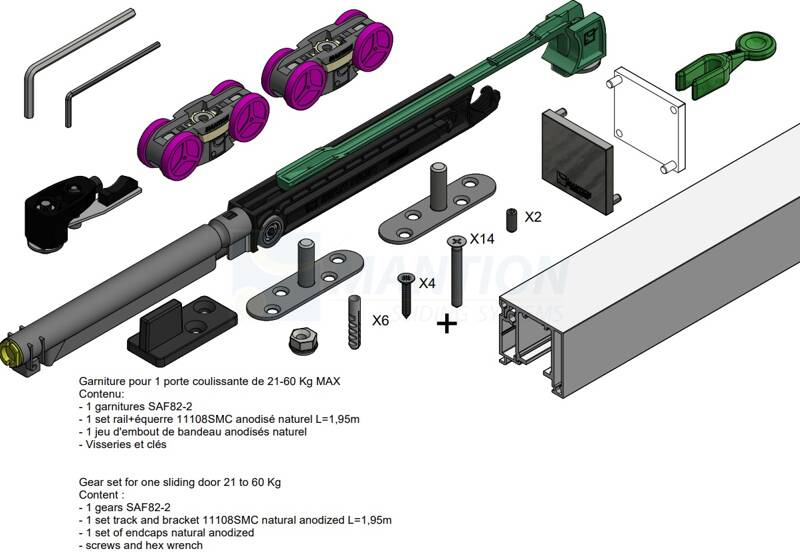 X2

X14

X4

X6

+

MANTION
SLIDING SYSTEMS

Garniture pour 1 porte coulissante de 21-60 Kg MAX
Contenu:
- 1 garnitures SAF82-2
- 1 set rail+équerre 11108SMC anodisé naturel L=1,95m
- 1 jeu d'embout de bandeau anodisés naturel
- Visseries et clés

Gear set for one sliding door 21 to 60 Kg
Content :
- 1 gears SAF82-2
- 1 set track and bracket 11108SMC natural anodized L=1,95m
- 1 set of endcaps natural anodized
- screws and hex wrench