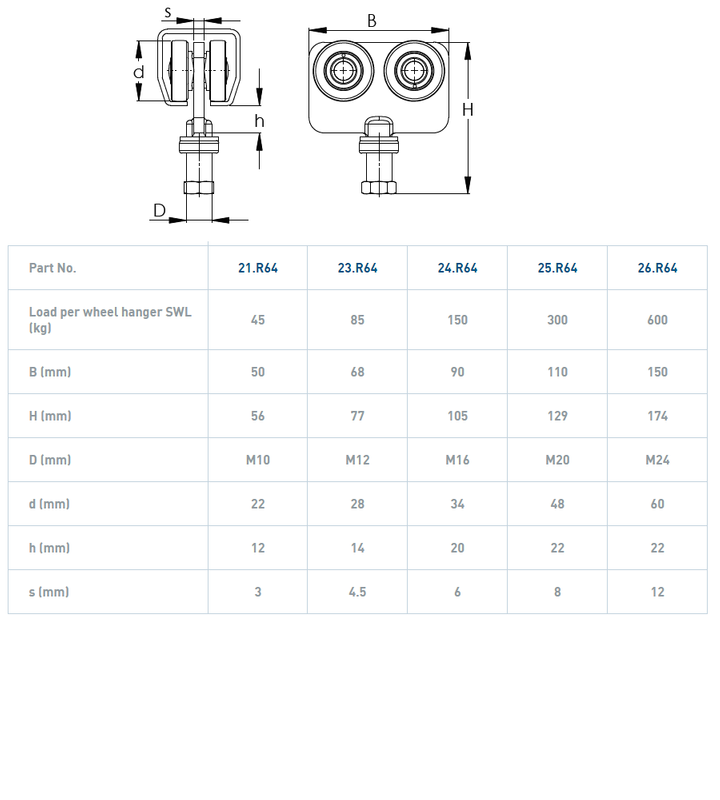 s

d

h

D

B

H

| Part No. | 21.R64 | 23.R64 | 24.R64 | 25.R64 | 26.R64 |
|---|---|---|---|---|---|
| Load per wheel hanger SWL (kg) | 45 | 85 | 150 | 300 | 600 |
| B (mm) | 50 | 68 | 90 | 110 | 150 |
| H (mm) | 56 | 77 | 105 | 129 | 174 |
| D (mm) | M10 | M12 | M16 | M20 | M24 |
| d (mm) | 22 | 28 | 34 | 48 | 60 |
| h (mm) | 12 | 14 | 20 | 22 | 22 |
| s (mm) | 3 | 4.5 | 6 | 8 | 12 |