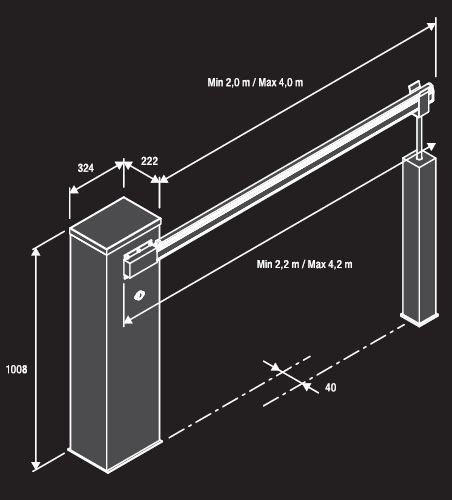 Min 2,0 m / Max 4,0 m

324

222

Min 2,2 m / Max 4,2 m

1008

40