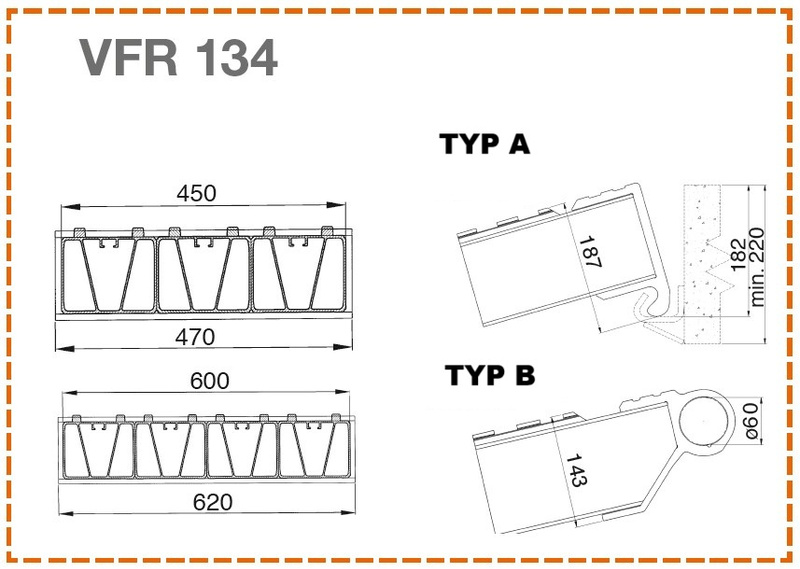 VFR 134

450

470

600

620

TYP A

187

182

min. 220

TYP B

143

ø60