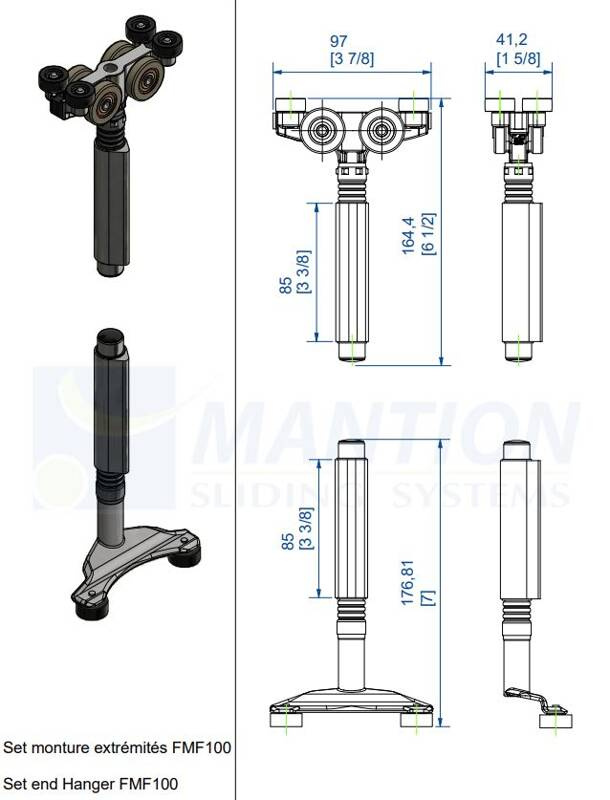 97
[3 7/8]

41,2
[1 5/8]

85
[3 3/8]

164,4
[6 1/2]

MANTION
SLIDING SYSTEMS

85
[3 3/8]

176,81
[7]

Set monture extrémités FMF100

Set end Hanger FMF100