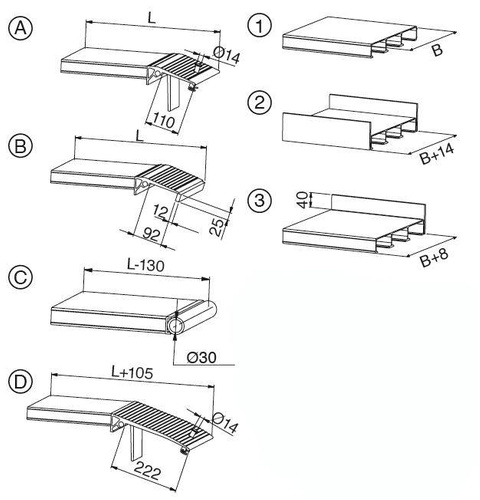 A
L
Ø14
110

B
L
12
92
25

C
L-130
Ø30

D
L+105
Ø14
222

1
B

2
B+14

3
40
B+8