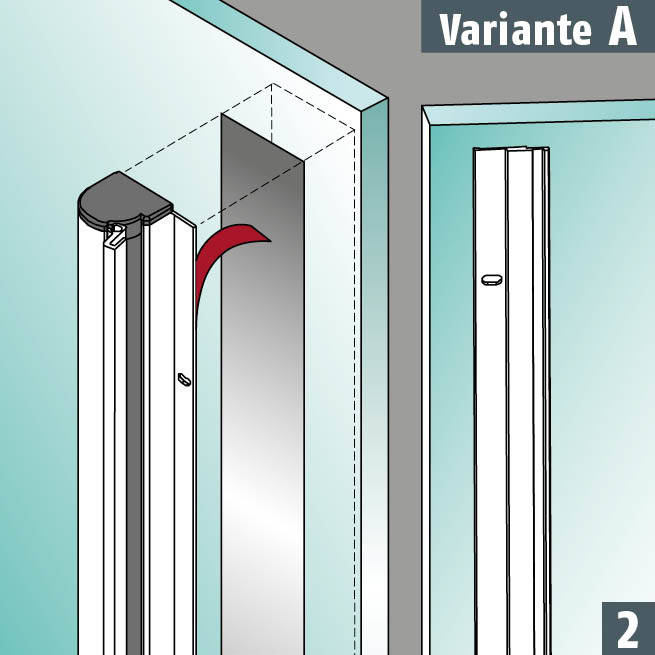 Variante A

2