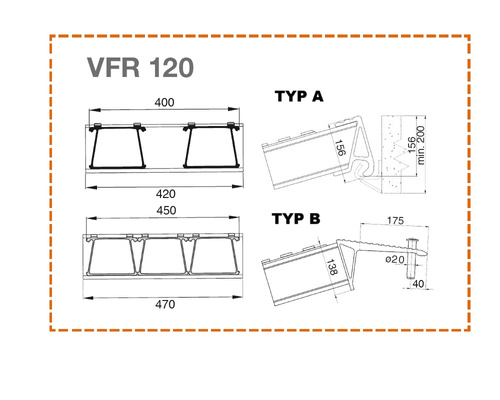 VFR 120

400

420

450

470

TYP A

156

156

min. 200

TYP B

175

138

ø20

40