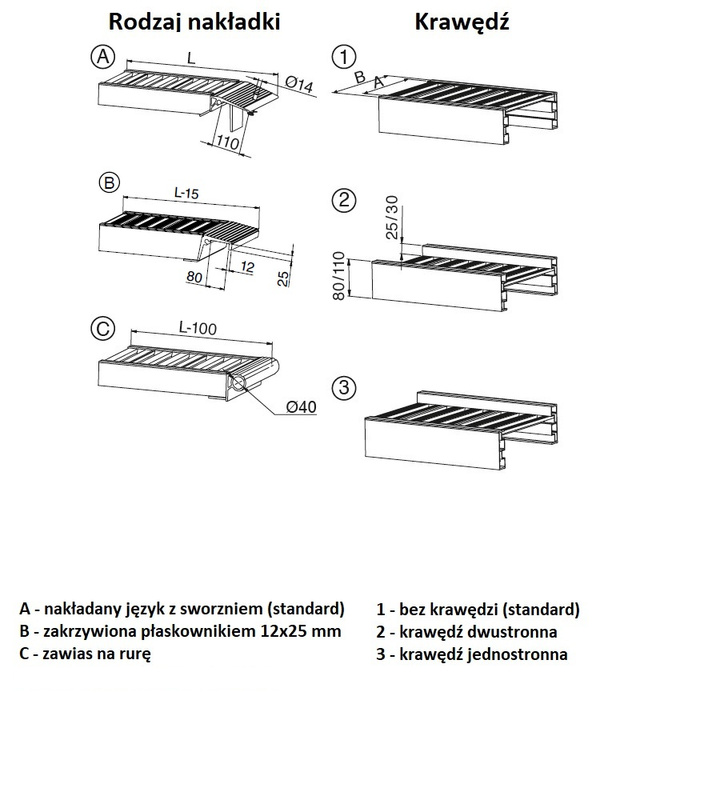 Rodzaj nakładki

A
L
Ø14
110

B
L-15
80
12
25

C
L-100
Ø40

Krawędź

1
B
A

2
25/30
80/110

3

A - nakładany język z sworzniem (standard)
B - zakrzywiona płaskownikiem 12x25 mm
C - zawias na rurę

1 - bez krawędzi (standard)
2 - krawędź dwustronna
3 - krawędź jednostronna