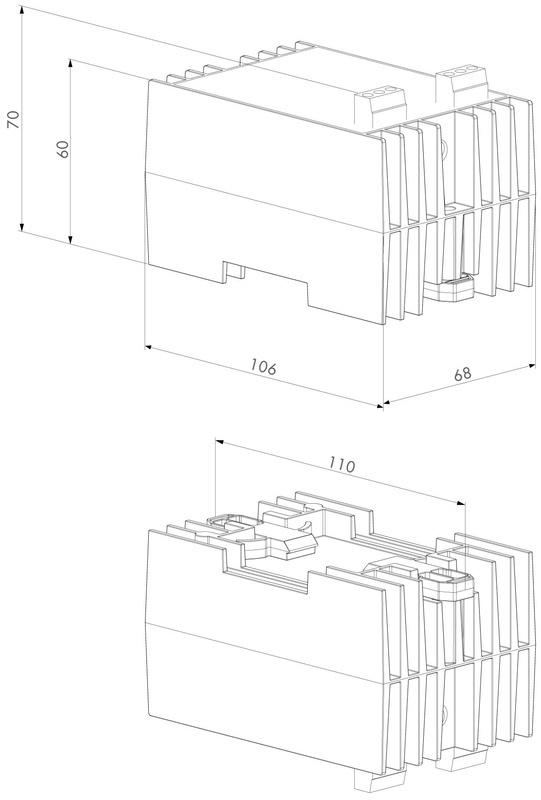 70

60

106

68

110