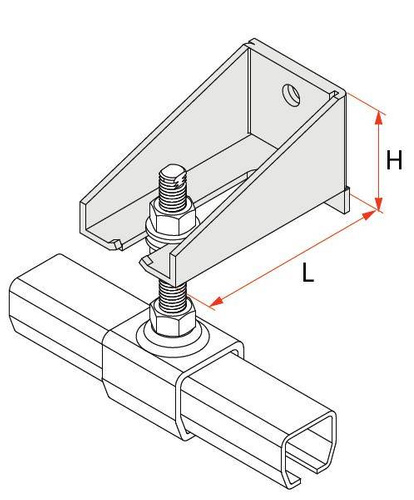 H

L