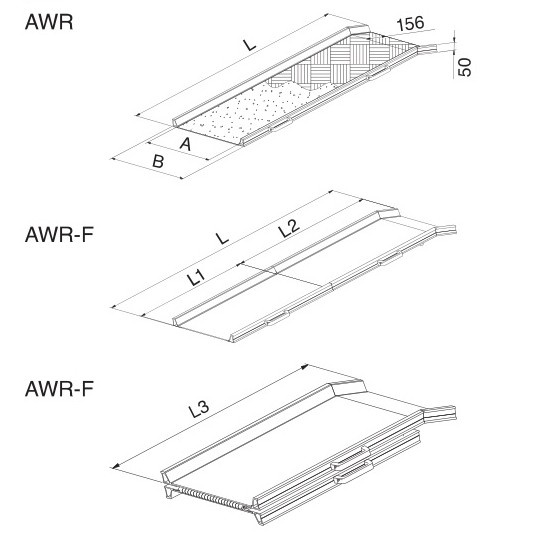 AWR

L

156

50

A

B

AWR-F

L

L2

L1

AWR-F

L3