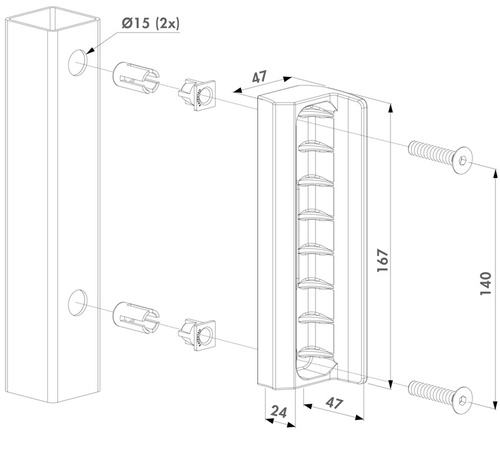 Ø15 (2x)

47

167

140

24

47