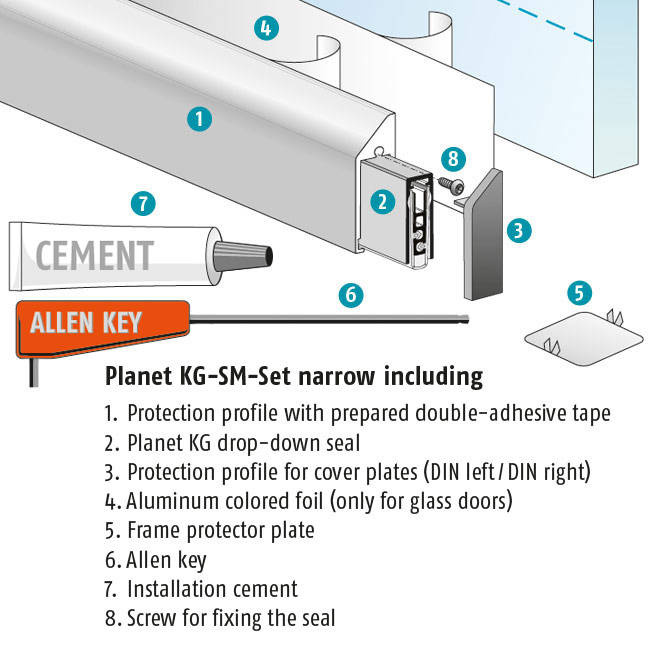 4

1

8

2

7

3

CEMENT

6

5

ALLEN KEY

Planet KG-SM-Set narrow including

1. Protection profile with prepared double-adhesive tape
2. Planet KG drop-down seal
3. Protection profile for cover plates (DIN left / DIN right)
4. Aluminum colored foil (only for glass doors)
5. Frame protector plate
6. Allen key
7. Installation cement
8. Screw for fixing the seal