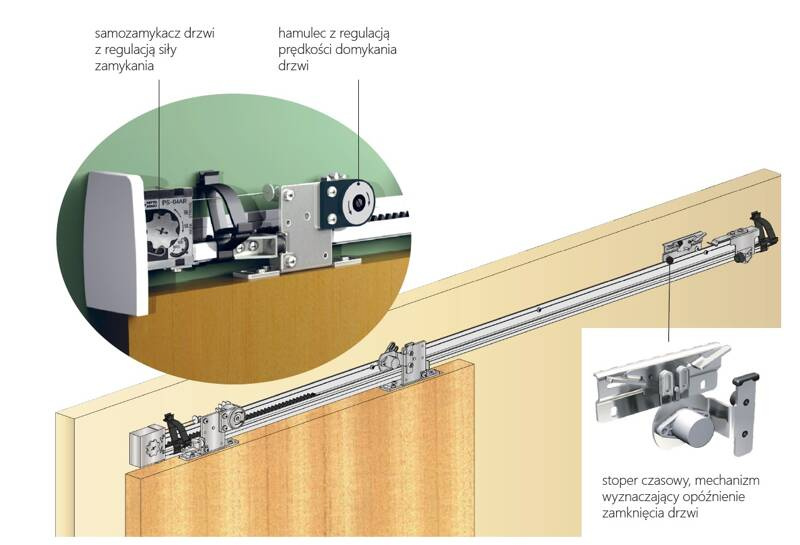 samozamykacz drzwi z regulacją siły zamykania

hamulec z regulacją prędkości domykania drzwi

PS-64AR

stoper czasowy, mechanizm wyznaczający opóźnienie zamknięcia drzwi