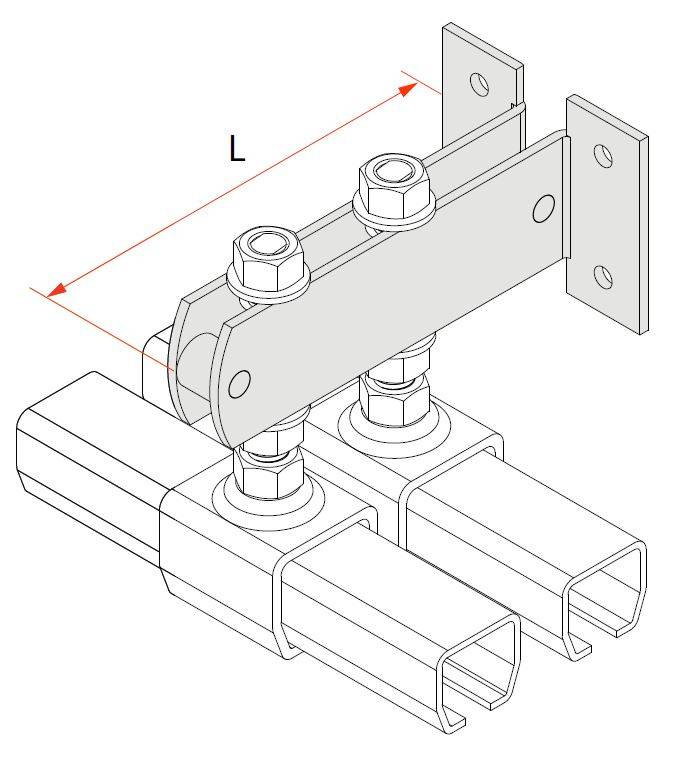 L