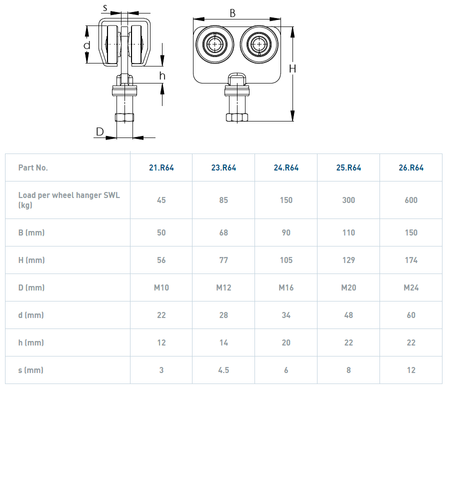 s

d

h

D

B

H

| Part No. | 21.R64 | 23.R64 | 24.R64 | 25.R64 | 26.R64 |
|---|---|---|---|---|---|
| Load per wheel hanger SWL (kg) | 45 | 85 | 150 | 300 | 600 |
| B (mm) | 50 | 68 | 90 | 110 | 150 |
| H (mm) | 56 | 77 | 105 | 129 | 174 |
| D (mm) | M10 | M12 | M16 | M20 | M24 |
| d (mm) | 22 | 28 | 34 | 48 | 60 |
| h (mm) | 12 | 14 | 20 | 22 | 22 |
| s (mm) | 3 | 4.5 | 6 | 8 | 12 |