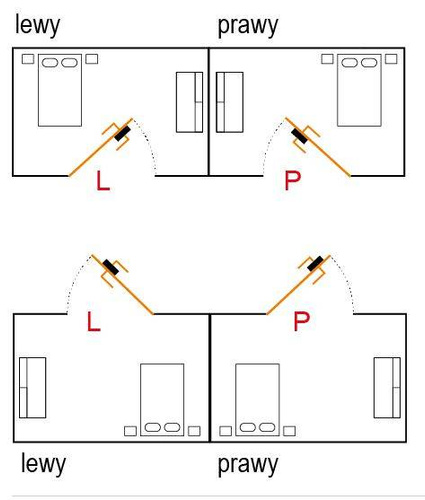 lewy

prawy

L

P

L

P

lewy

prawy