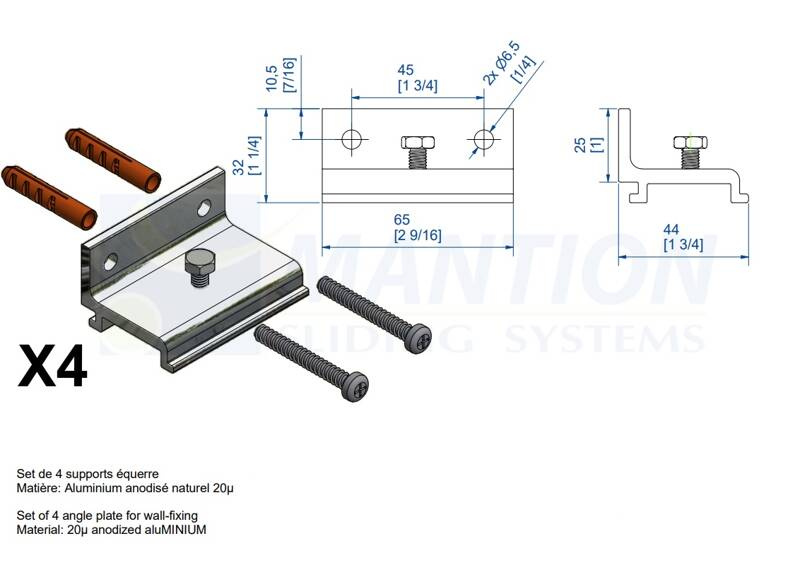 10,5
[7/16]

45
[1 3/4]

2x Ø6,5
[1/4]

32
[1 1/4]

65
[2 9/16]

25
[1]

44
[1 3/4]

MANTION
SLIDING SYSTEMS

X4

Set de 4 supports équerre
Matière: Aluminium anodisé naturel 20µ

Set of 4 angle plate for wall-fixing
Material: 20µ anodized aluMINIUM