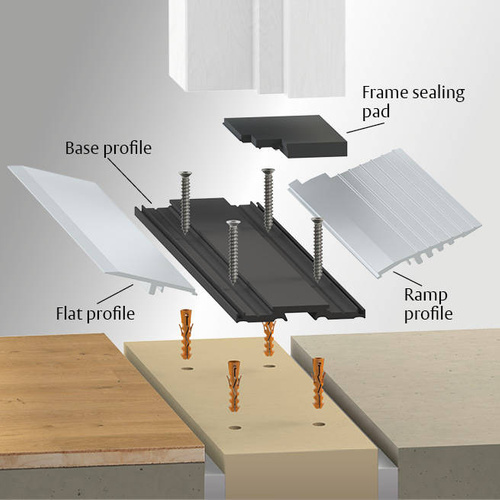 Frame sealing pad

Base profile

Flat profile

Ramp profile