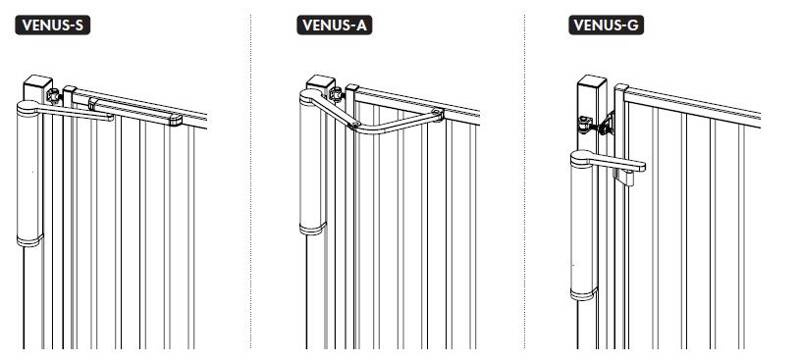 VENUS-S

VENUS-A

VENUS-G