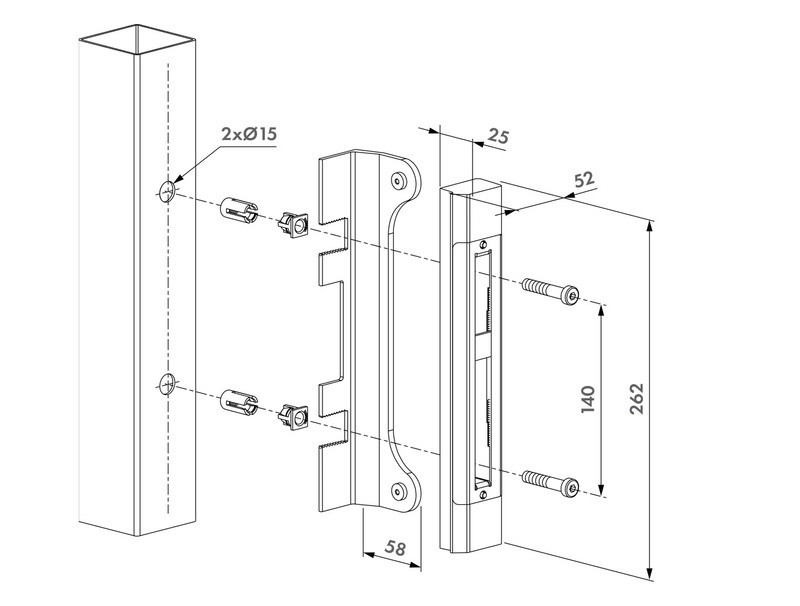 2xØ15

25

52

140

262

58