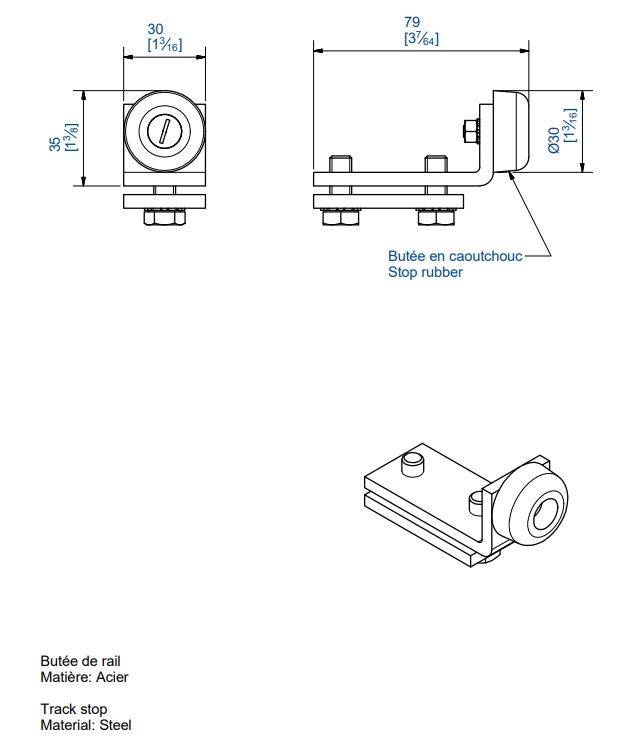 30
[$1\frac{3}{16}$]

35
[$1\frac{3}{8}$]

79
[$3\frac{7}{64}$]

Ø30
[$1\frac{3}{16}$]

Butée en caoutchouc
Stop rubber

Butée de rail
Matière: Acier

Track stop
Material: Steel