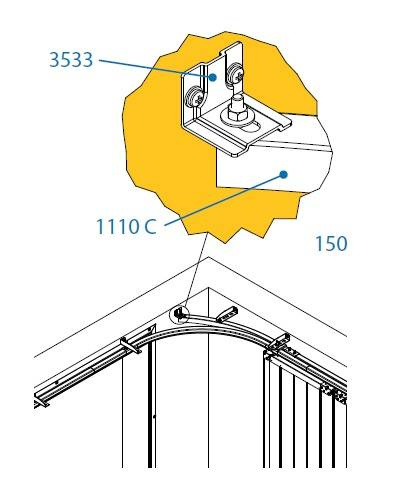 3533

1110 C

150