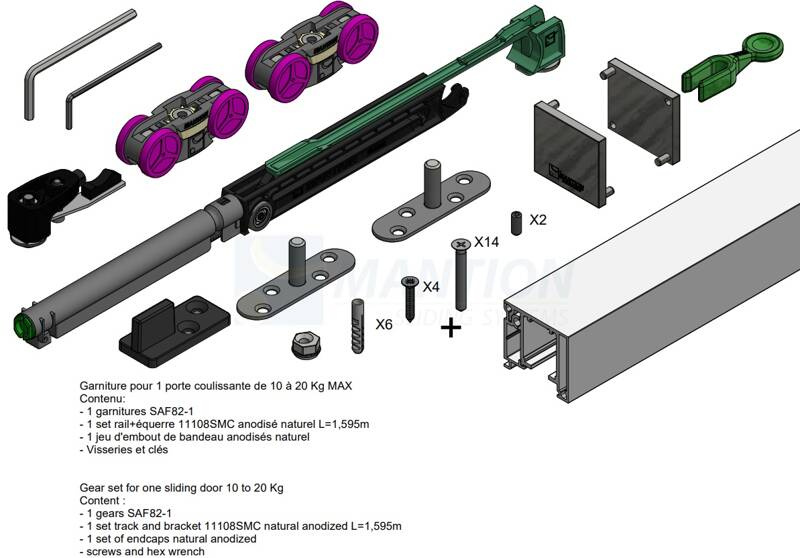 X2
X14
X4
X6
+
MANTION
SLIDING SYSTEMS

Garniture pour 1 porte coulissante de 10 à 20 Kg MAX
Contenu:
- 1 garnitures SAF82-1
- 1 set rail+équerre 11108SMC anodisé naturel L=1,595m
- 1 jeu d'embout de bandeau anodisés naturel
- Visseries et clés

Gear set for one sliding door 10 to 20 Kg
Content :
- 1 gears SAF82-1
- 1 set track and bracket 11108SMC natural anodized L=1,595m
- 1 set of endcaps natural anodized
- screws and hex wrench