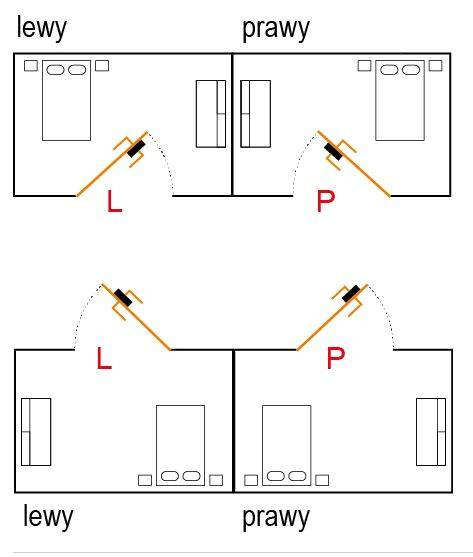 lewy

prawy

L

P

L

P

lewy

prawy