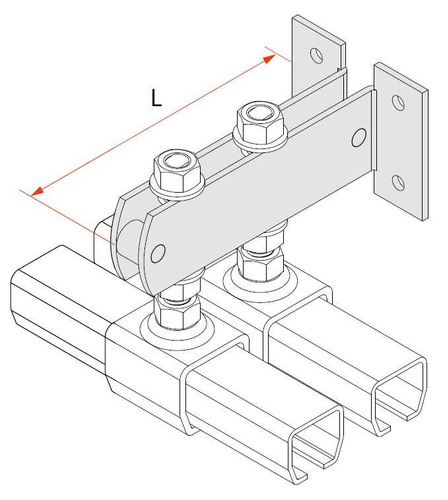 L