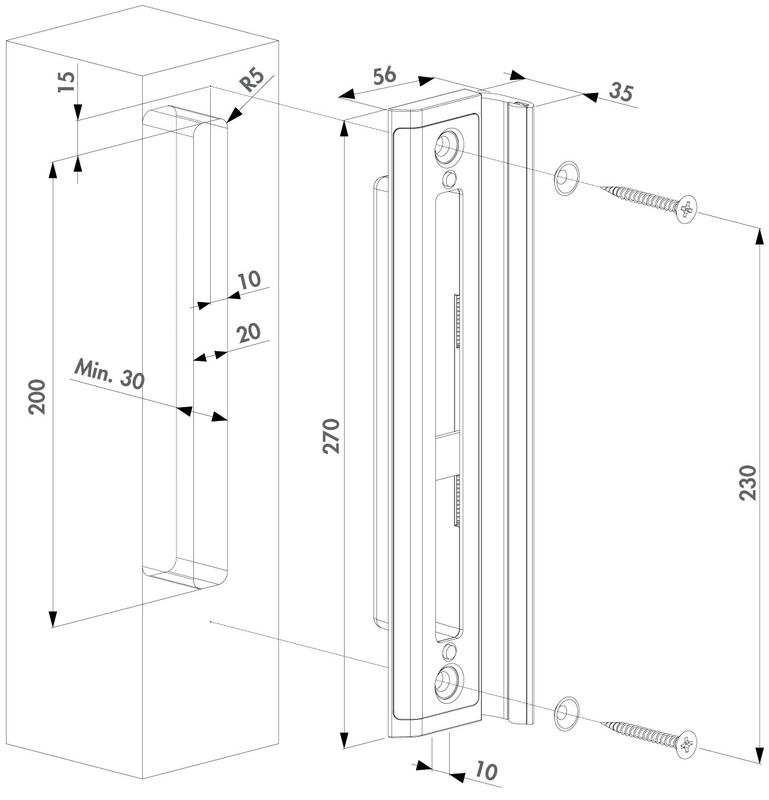 15
R5
56
35
10
20
Min. 30
200
270
230
10