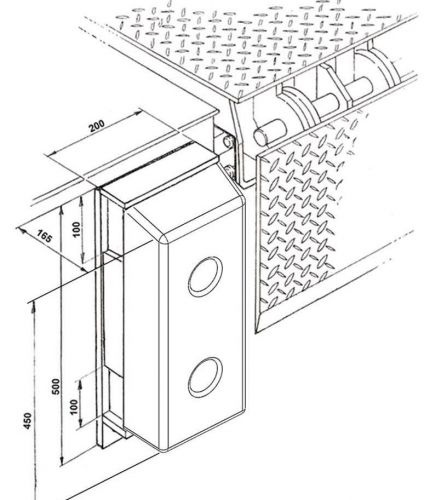 200
165
100
500
100
450