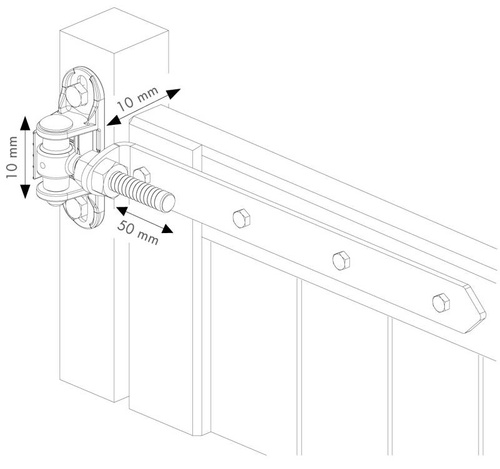 10 mm
10 mm
50 mm