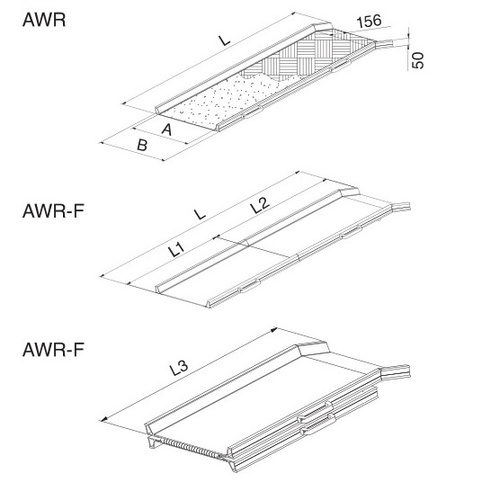 AWR

L

156

50

A

B

AWR-F

L

L2

L1

AWR-F

L3