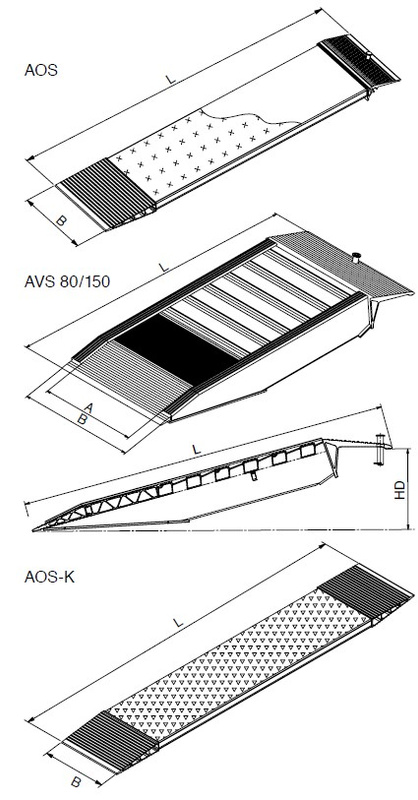 AOS

L

B

AVS 80/150

L

A

B

L

HD

AOS-K

L

B