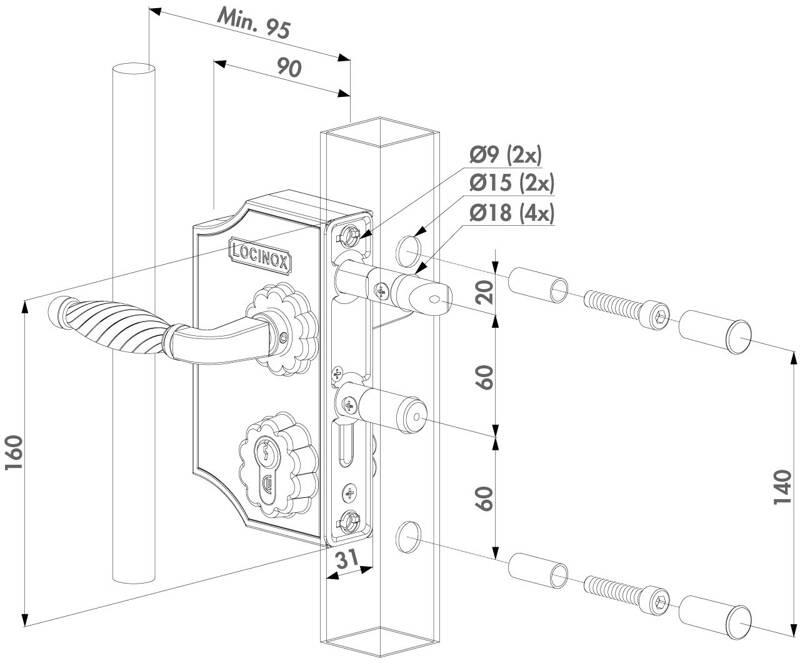 Min. 95
90
Ø9 (2x)
Ø15 (2x)
Ø18 (4x)
LOCINOX
20
60
60
160
140
31